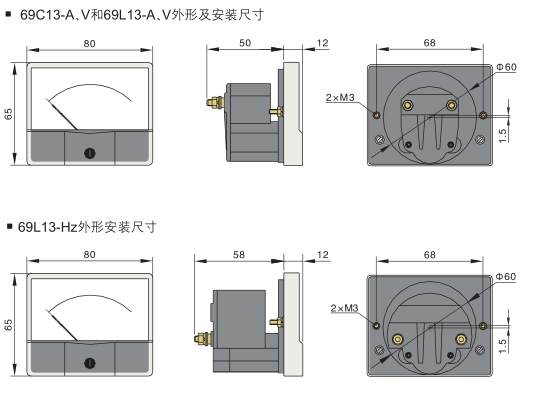 ■ 69C13-A、V和69L13-A、V外形及安装尺寸

80

65

50

12

68

Φ60

2×M3

1.5

■ 69L13-Hz外形安装尺寸

80

65

58

12

68

Φ60

2×M3

1.5